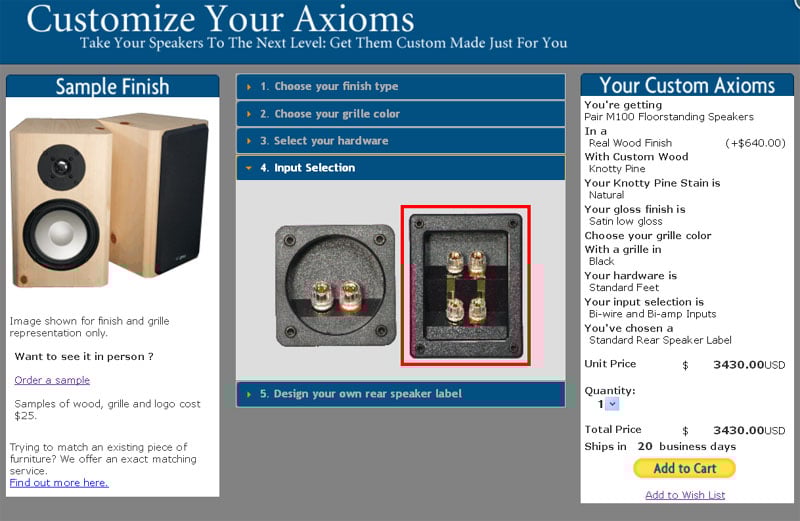 Customize Your Axioms
Take Your Speakers To The Next Level: Get Them Custom Made Just For You

Sample Finish

Image shown for finish and grille representation only.

Want to see it in person ?

Order a sample

Samples of wood, grille and logo cost $25.

Trying to match an existing piece of furniture? We offer an exact matching service.
Find out more here.

1. Choose your finish type
2. Choose your grille color
3. Select your hardware
4. Input Selection
5. Design your own rear speaker label

Your Custom Axioms
You're getting
Pair M100 Floorstanding Speakers
In a
Real Wood Finish (+$640.00)
With Custom Wood
Knotty Pine
Your Knotty Pine Stain is
Natural
Your gloss finish is
Satin low gloss
Choose your grille color
With a grille in
Black
Your hardware is
Standard Feet
Your input selection is
Bi-wire and Bi-amp Inputs
You've chosen a
Standard Rear Speaker Label

Unit Price $ 3430.00USD

Quantity:
1

Total Price $ 3430.00USD
Ships in 20 business days
Add to Cart
Add to Wish List