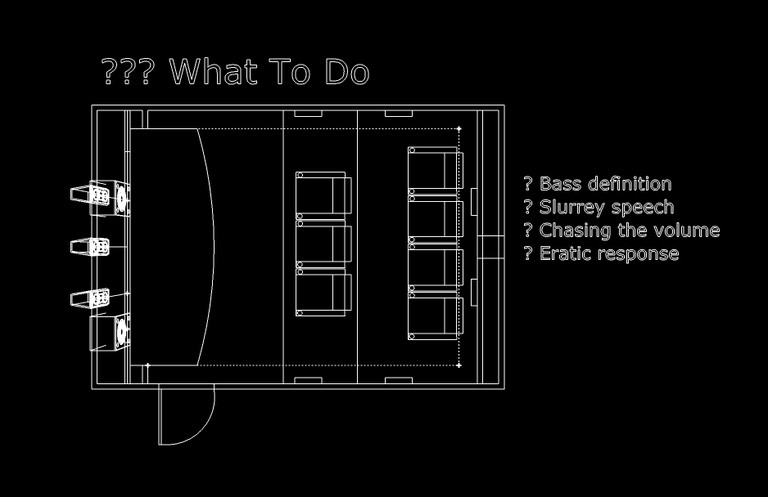 ??? What To Do

? Bass definition
? Slurrey speech
? Chasing the volume
? Eratic response