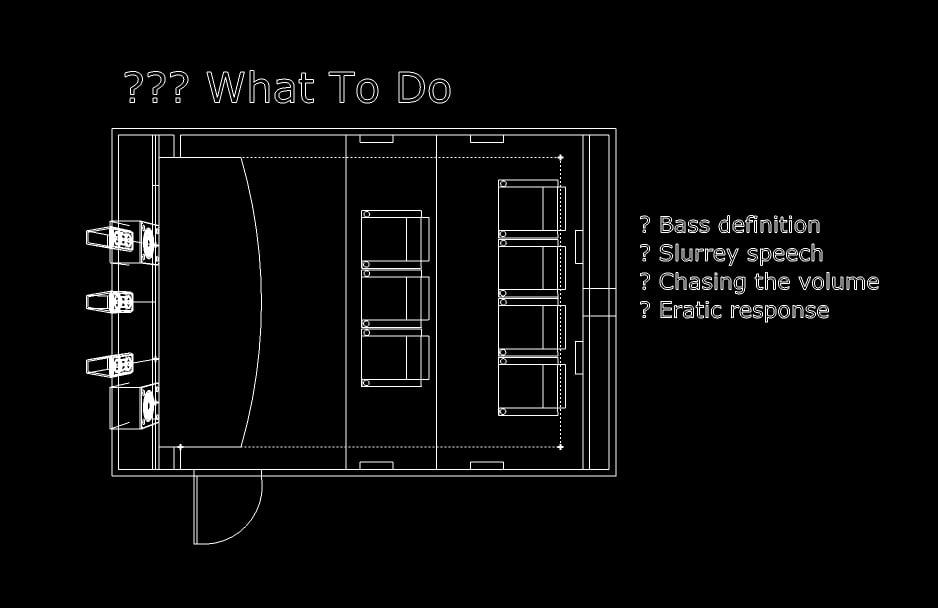 ??? What To Do

? Bass definition
? Slurrey speech
? Chasing the volume
? Eratic response