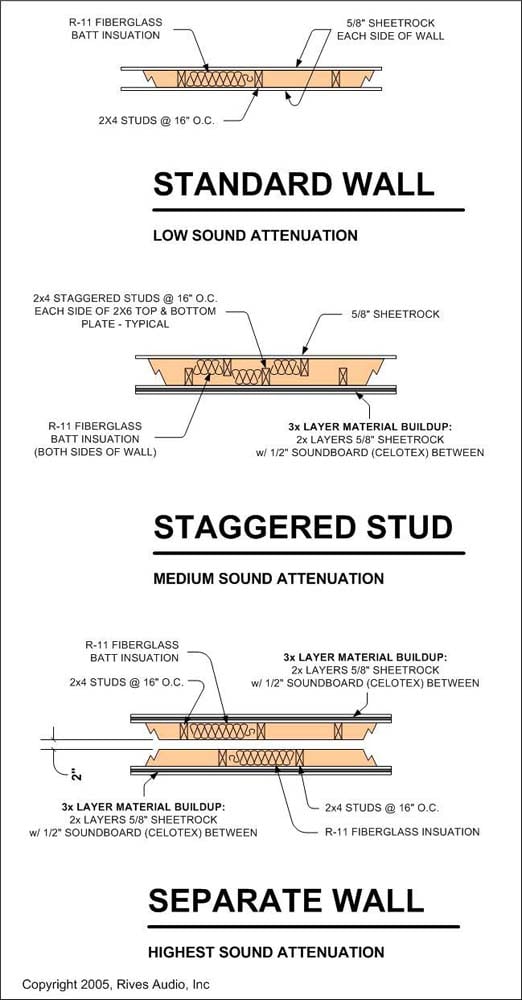 R-11 FIBERGLASS BATT INSUATION

5/8" SHEETROCK EACH SIDE OF WALL

2X4 STUDS @ 16" O.C.

STANDARD WALL

LOW SOUND ATTENUATION

2x4 STAGGERED STUDS @ 16" O.C. EACH SIDE OF 2X6 TOP & BOTTOM PLATE - TYPICAL

5/8" SHEETROCK

R-11 FIBERGLASS BATT INSUATION (BOTH SIDES OF WALL)

3x LAYER MATERIAL BUILDUP: 2x LAYERS 5/8" SHEETROCK w/ 1/2" SOUNDBOARD (CELOTEX) BETWEEN

STAGGERED STUD

MEDIUM SOUND ATTENUATION

R-11 FIBERGLASS BATT INSUATION

2x4 STUDS @ 16" O.C.

3x LAYER MATERIAL BUILDUP: 2x LAYERS 5/8" SHEETROCK w/ 1/2" SOUNDBOARD (CELOTEX) BETWEEN

2"

3x LAYER MATERIAL BUILDUP: 2x LAYERS 5/8" SHEETROCK w/ 1/2" SOUNDBOARD (CELOTEX) BETWEEN

2x4 STUDS @ 16" O.C.

R-11 FIBERGLASS INSUATION

SEPARATE WALL

HIGHEST SOUND ATTENUATION

Copyright 2005, Rives Audio, Inc