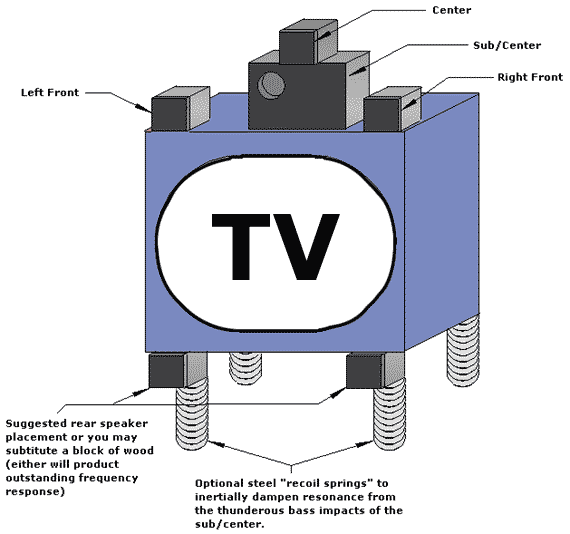 Center

Sub/Center

Right Front

Left Front

TV

Suggested rear speaker placement or you may subtitute a block of wood (either will product outstanding frequency response)

Optional steel "recoil springs" to inertially dampen resonance from the thunderous bass impacts of the sub/center.