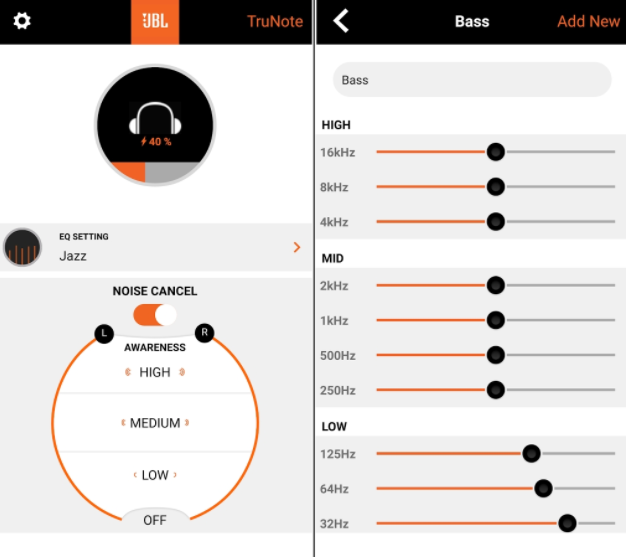 JBL

TruNote

40 %

EQ SETTING

Jazz

NOISE CANCEL

L

R

AWARENESS

HIGH

MEDIUM

LOW

OFF

Bass

Add New

Bass

HIGH

16kHz

8kHz

4kHz

MID

2kHz

1kHz

500Hz

250Hz

LOW

125Hz

64Hz

32Hz