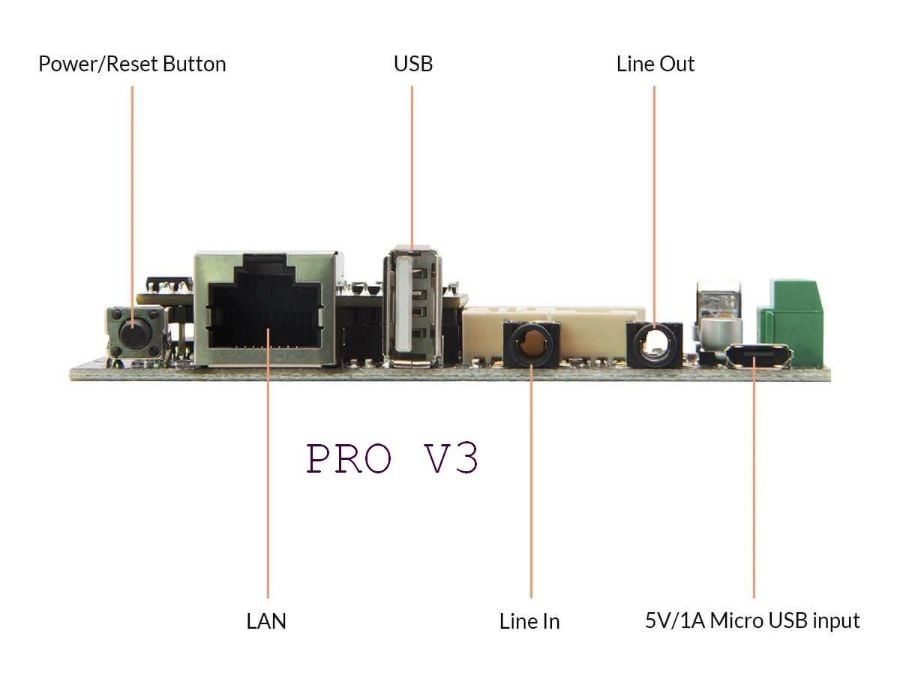 Power/Reset Button
USB
Line Out

PRO V3

LAN
Line In
5V/1A Micro USB input