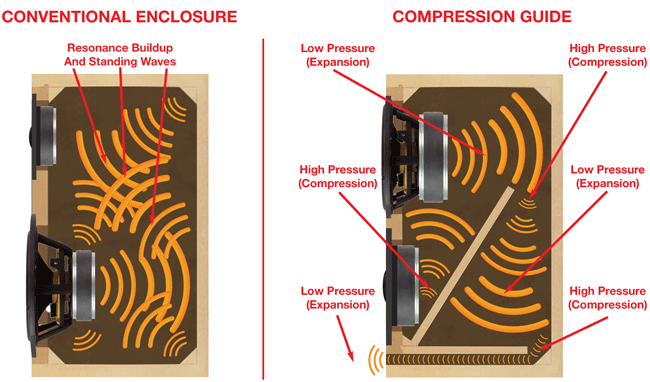 CONVENTIONAL ENCLOSURE

Resonance Buildup And Standing Waves

COMPRESSION GUIDE

Low Pressure (Expansion)

High Pressure (Compression)

High Pressure (Compression)

Low Pressure (Expansion)

Low Pressure (Expansion)

High Pressure (Compression)