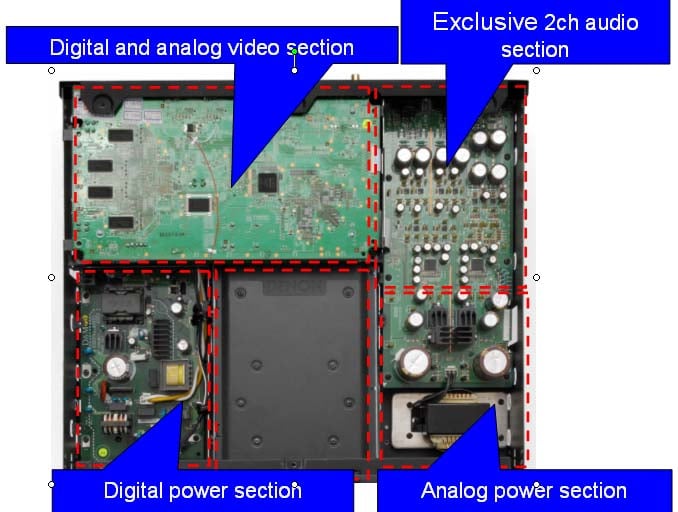 Digital and analog video section

Exclusive 2ch audio section

Digital power section

Analog power section