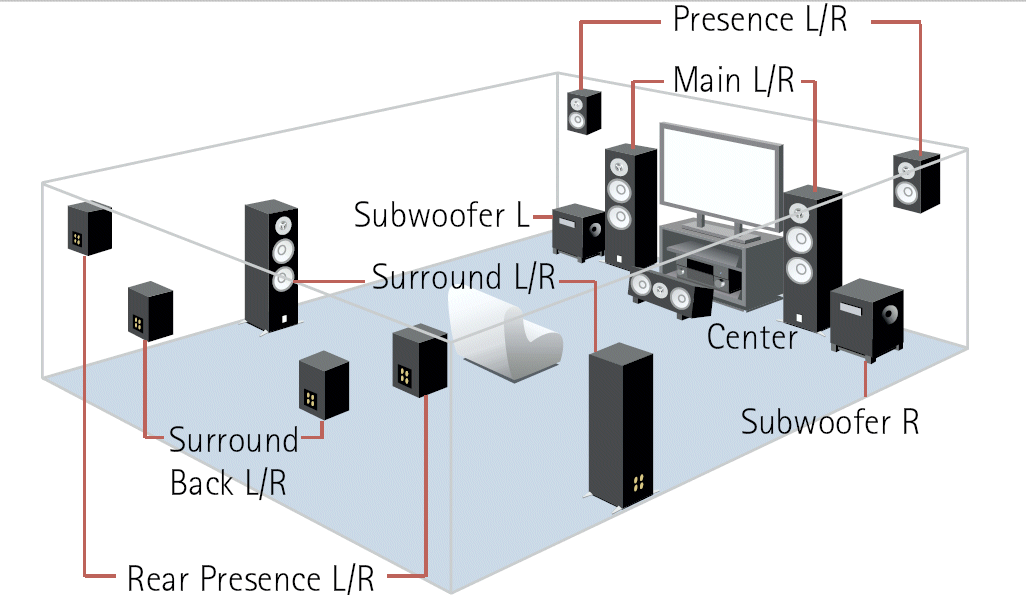 Presence L/R

Main L/R

Subwoofer L

Surround L/R

Center

Subwoofer R

Surround Back L/R

Rear Presence L/R