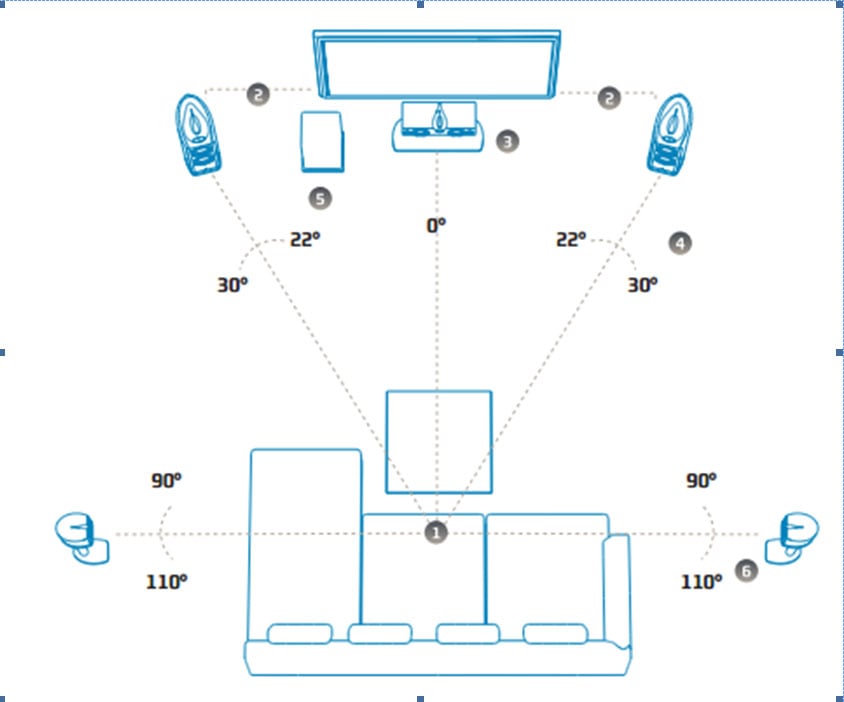 2
2
3
5
0°
22°
22°
4
30°
30°
90°
90°
1
110°
110°
6