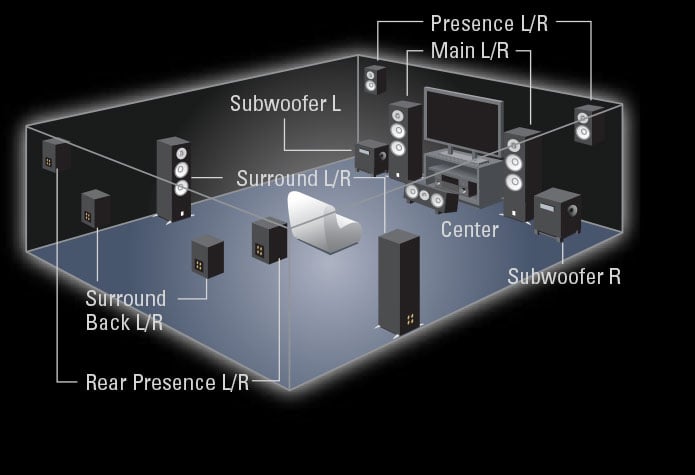 Presence L/R

Main L/R

Subwoofer L

Surround L/R

Center

Subwoofer R

Surround Back L/R

Rear Presence L/R