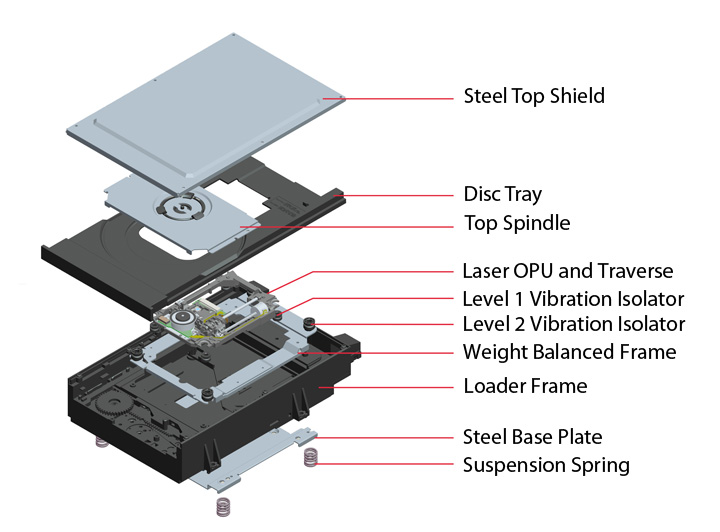 Steel Top Shield
Disc Tray
Top Spindle
Laser OPU and Traverse
Level 1 Vibration Isolator
Level 2 Vibration Isolator
Weight Balanced Frame
Loader Frame
Steel Base Plate
Suspension Spring